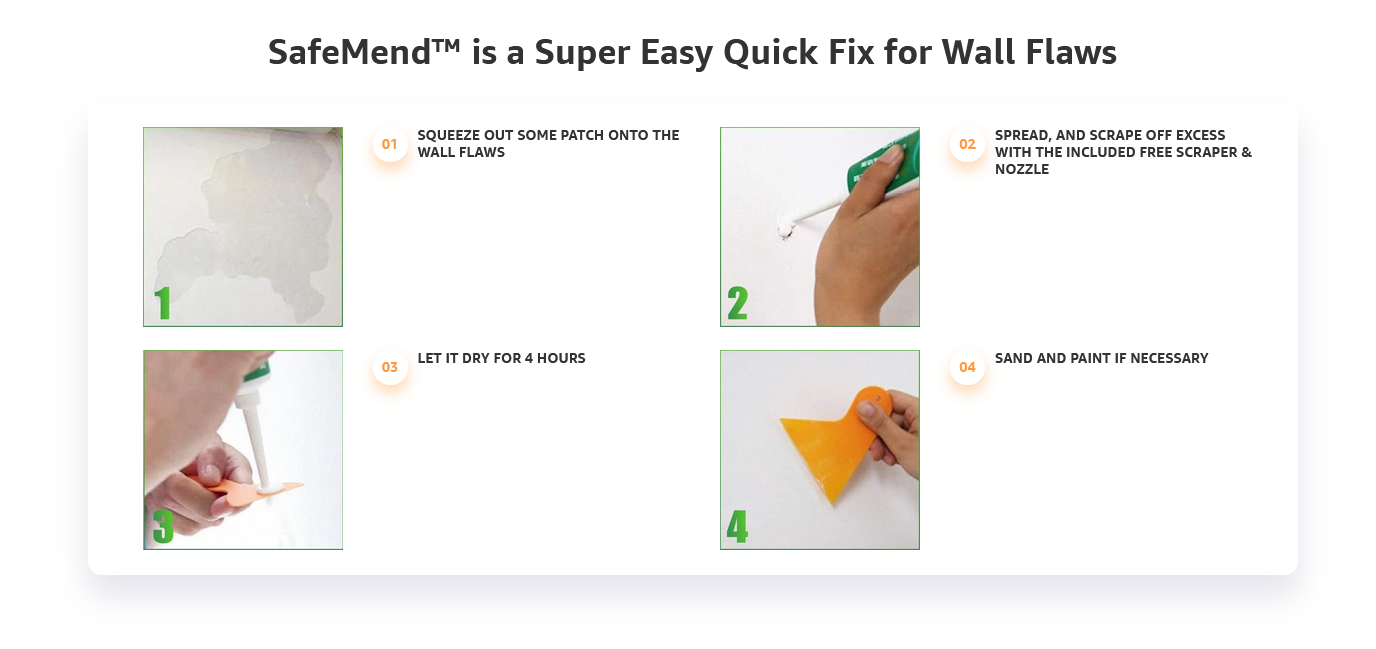 SafeMend™ is a Super Easy Quick Fix for Wall Flaws

1

01 SQUEEZE OUT SOME PATCH ONTO THE WALL FLAWS

2

02 SPREAD, AND SCRAPE OFF EXCESS WITH THE INCLUDED FREE SCRAPER & NOZZLE

3

03 LET IT DRY FOR 4 HOURS

4

04 SAND AND PAINT IF NECESSARY